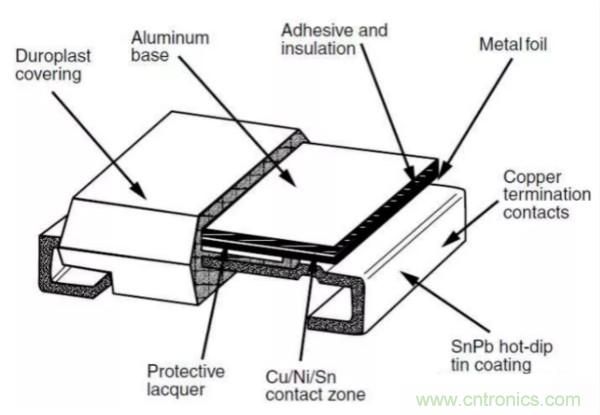 Duroplast covering

Aluminum base

Adhesive and insulation

Metal foil

Copper termination contacts

SnPb hot-dip tin coating

Protective lacquer

Cu/Ni/Sn contact zone

www.cntronics.com