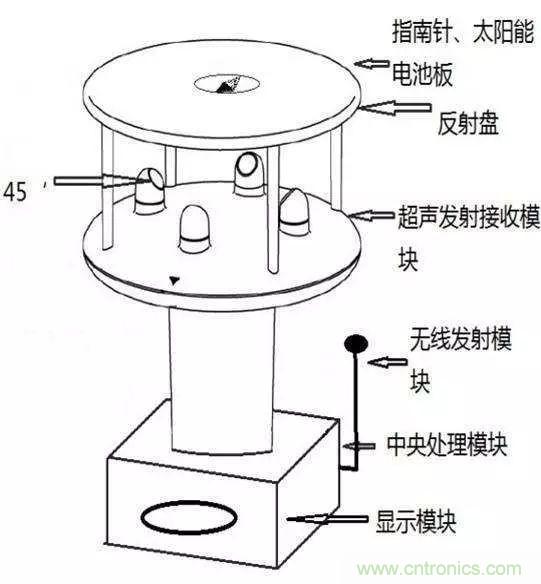 指南针、太阳能电池板

反射盘

45 ′

超声发射接收模块

无线发射模块

中央处理模块

显示模块

www.cntronics.com